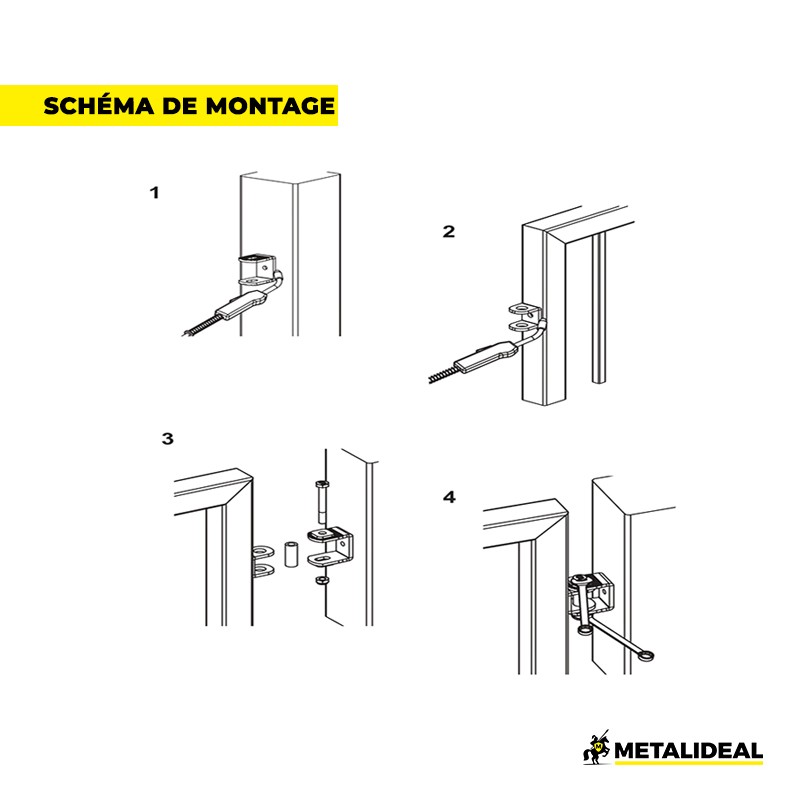 SCHÉMA DE MONTAGE

1

2

3

4

METALIDEAL