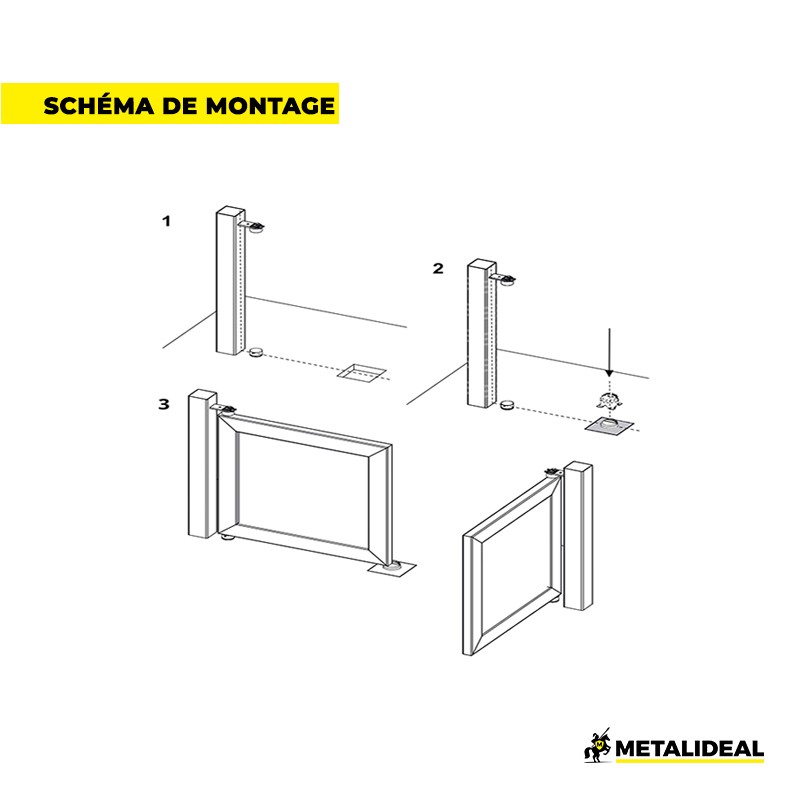 SCHÉMA DE MONTAGE

1

2

3

METALIDEAL